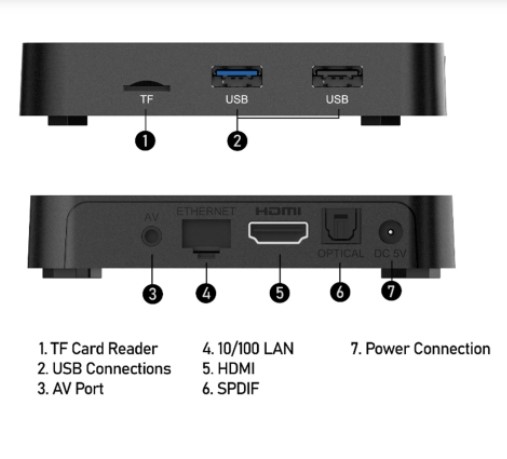 TF
USB
USB
1
2

AV
ETHERNET
HDMI
OPTICAL
DC 5V
3
4
5
6
7

1. TF Card Reader
2. USB Connections
3. AV Port

4. 10/100 LAN
5. HDMI
6. SPDIF

7. Power Connection